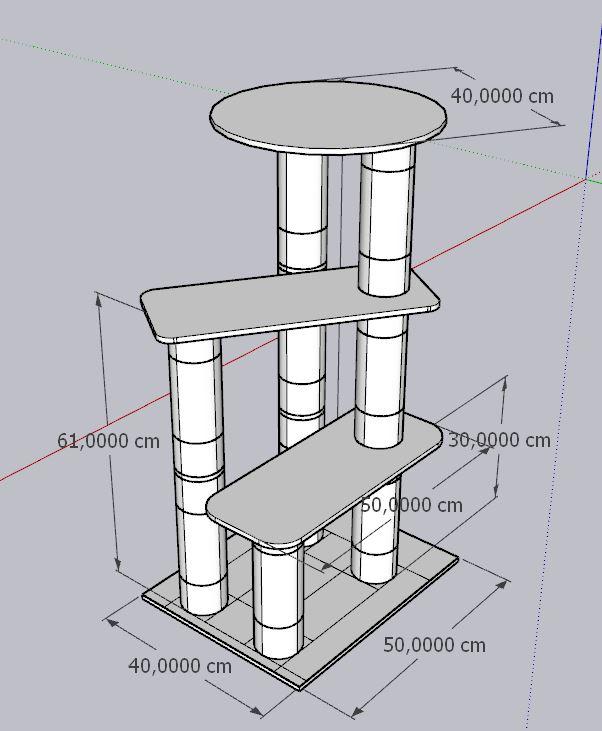 40,0000 cm

61,0000 cm

30,0000 cm

50,0000 cm

50,0000 cm

40,0000 cm